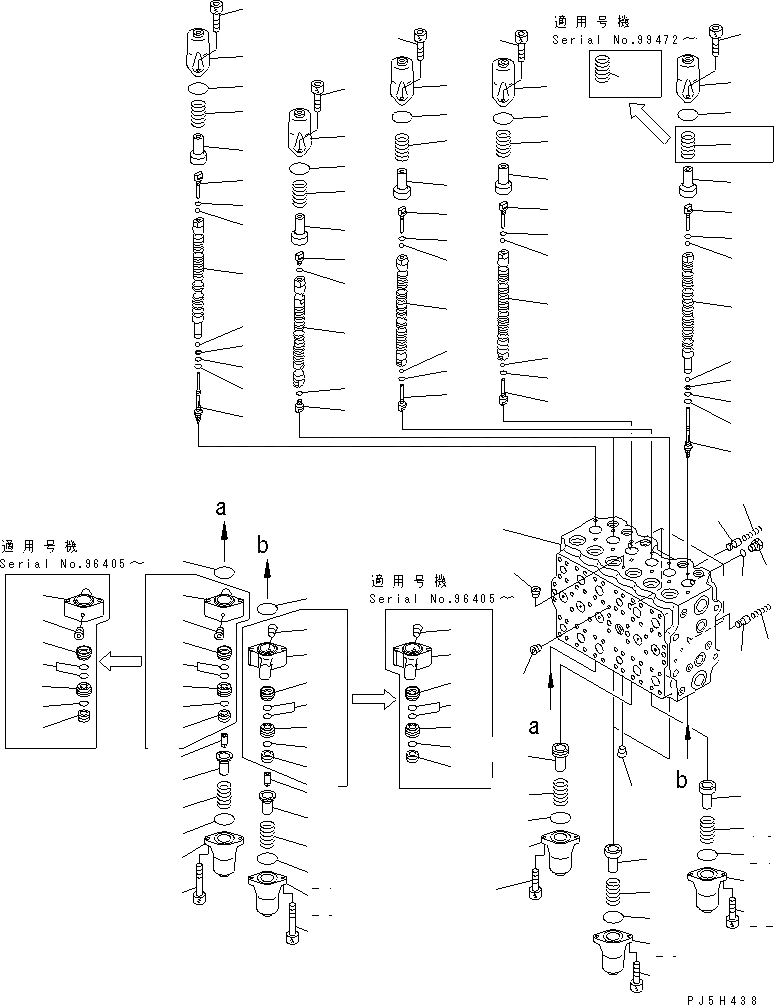 適用号機
Serial No.99472～

a

b

適用号機
Serial No.96405～

適用号機
Serial No.96405～

a

b

PJ5H438