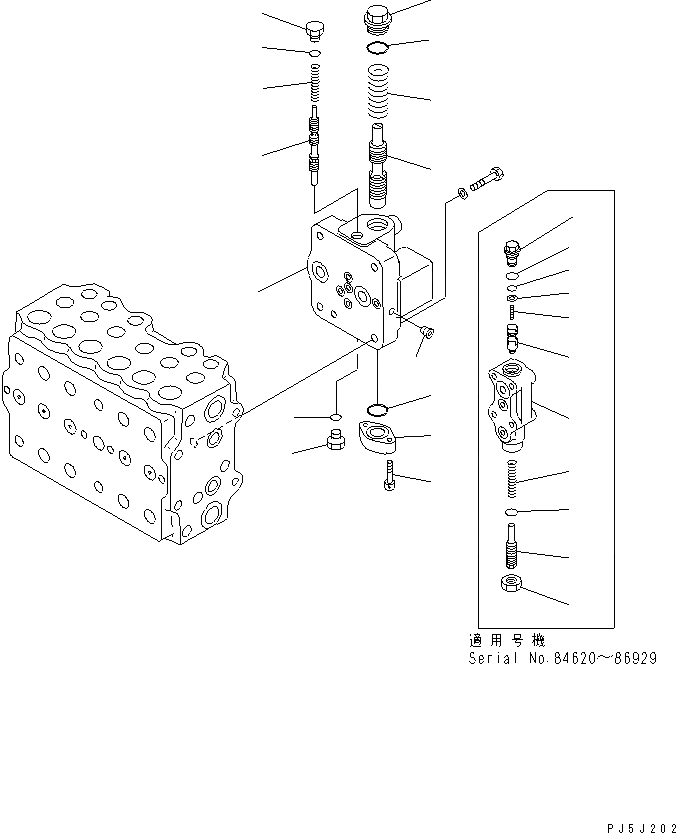 適用号機
Serial No.84620～86929

PJ5J202