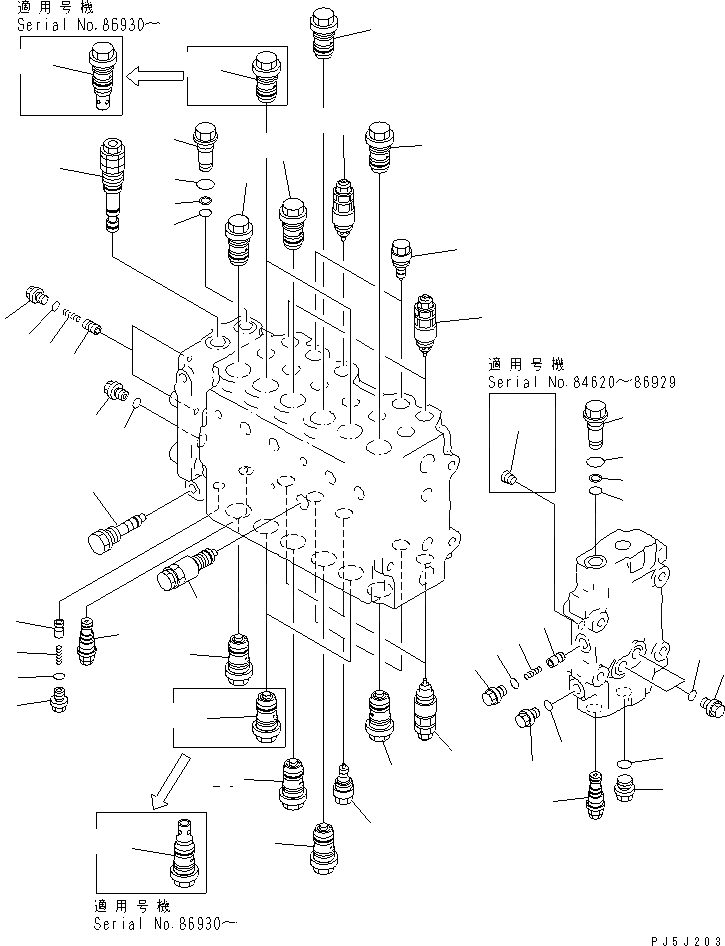 適用号機
Serial No.86930～

適用号機
Serial No.84620～86929

適用号機
Serial No.86930～

PJ5J203