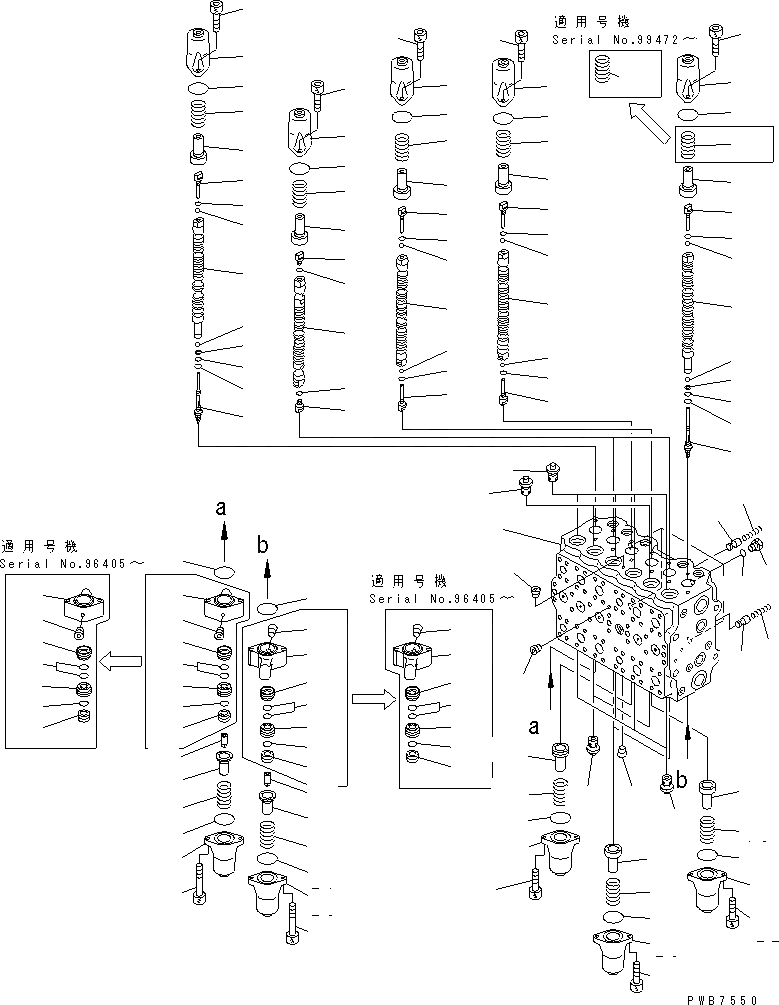 適用号機
Serial No.99472～

a

b

適用号機
Serial No.96405～

適用号機
Serial No.96405～

a

b

PWB7550