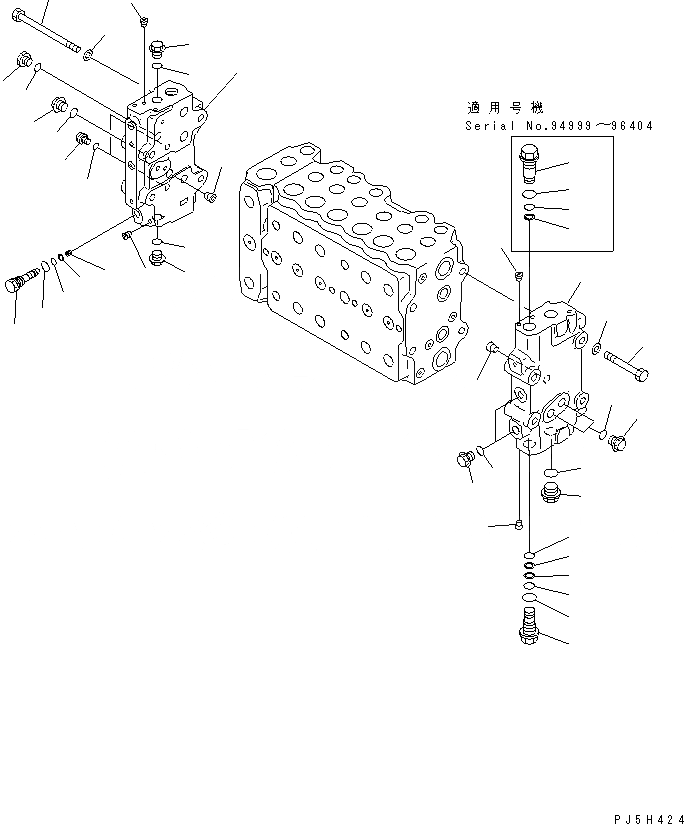 適用号機
Serial No.94999～96404

PJ5H424