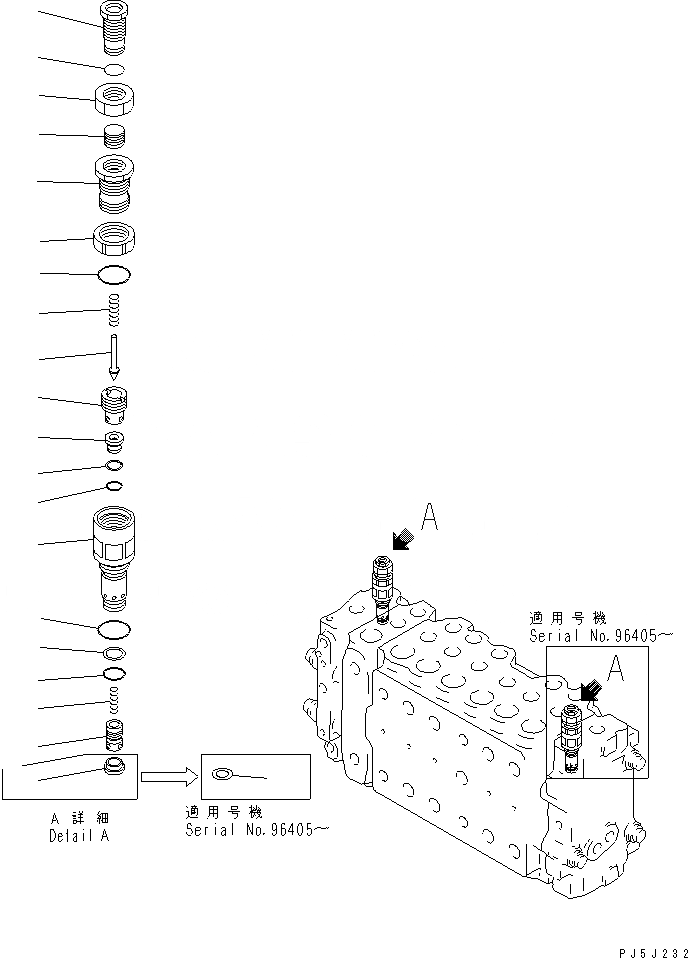 A

適用号機
Serial No.96405～

A

A 詳細
Detail A

適用号機
Serial No.96405～

PJ5J232