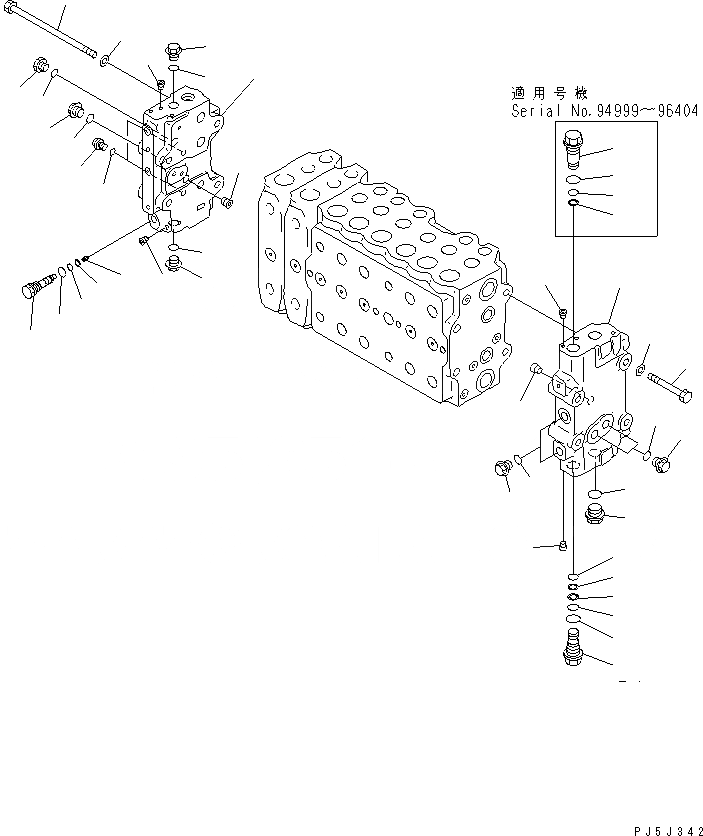 適用号機
Serial No.94999~96404

PJ5J342