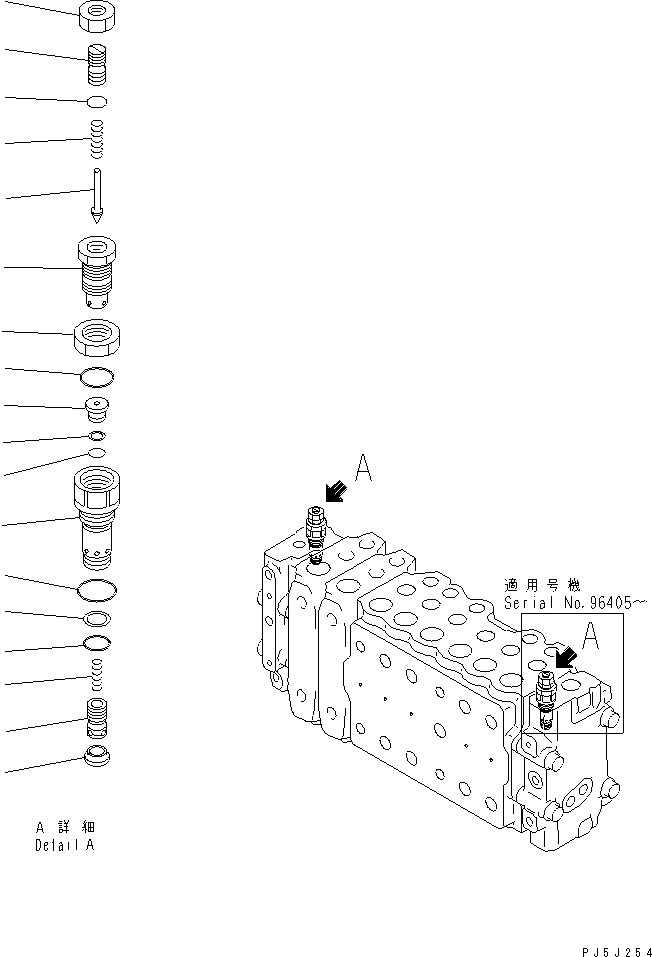 A

適用号機
Serial No.96405~

A

A 詳細
Detail A

PJ5J254