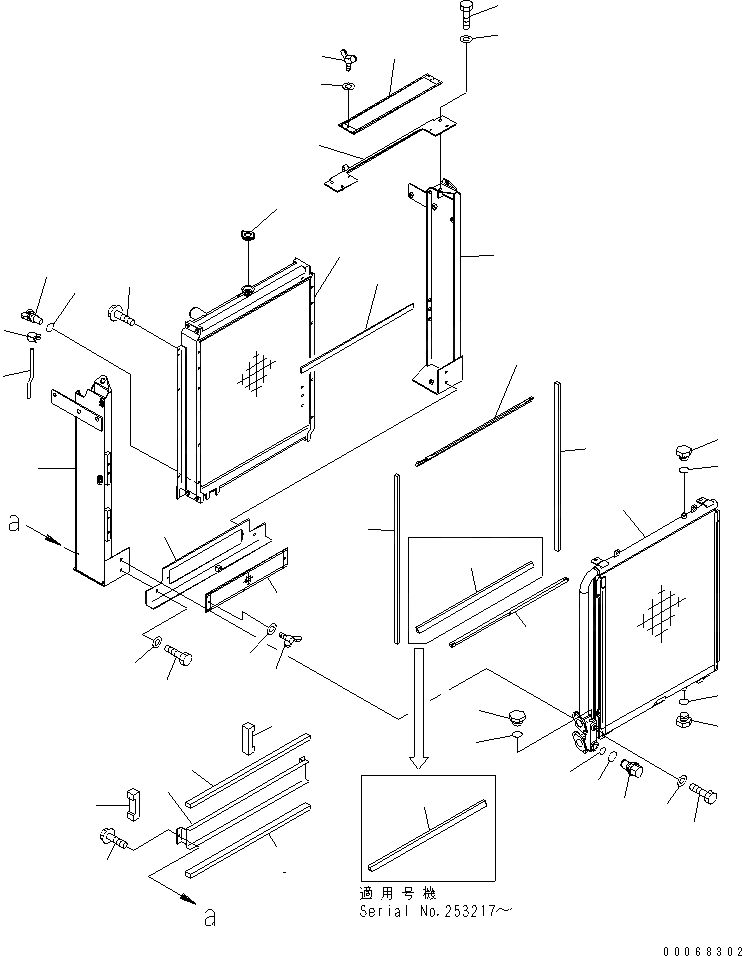 a

a

適用号機
Serial No.253217~

00068302