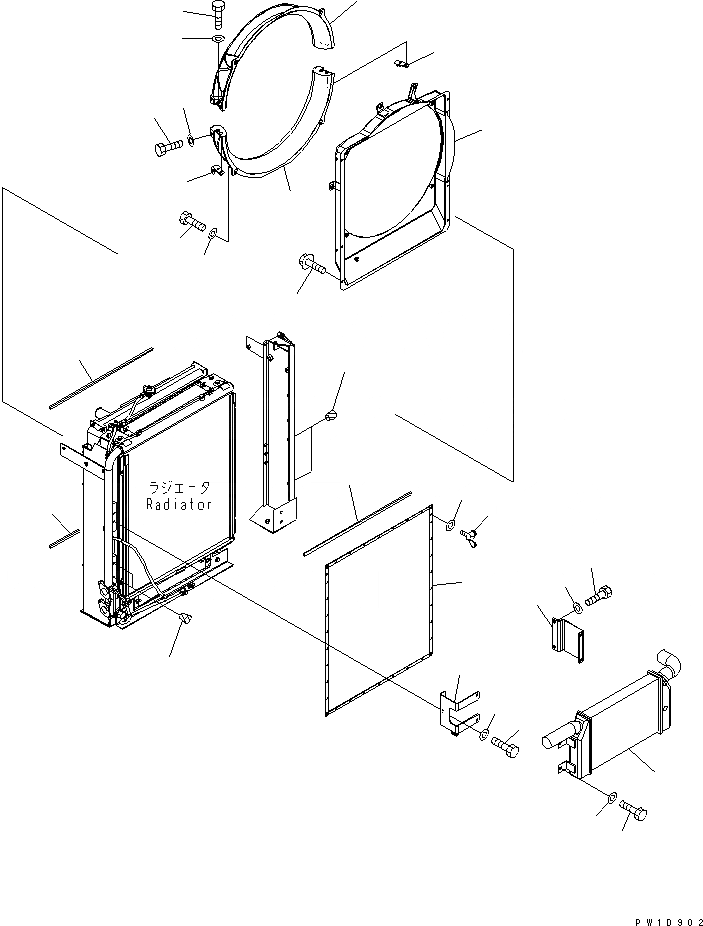 ラジエータ
Radiator

PW1D902