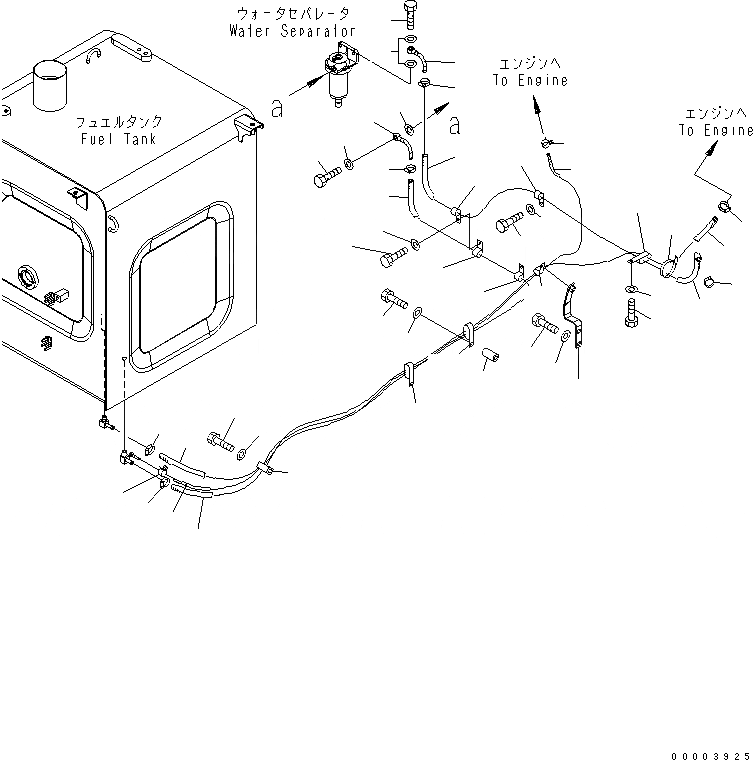 ウォータセパレータ
Water Separator

エンジンへ
To Engine

エンジンへ
To Engine

フュエルタンク
Fuel Tank

a

a

00003925