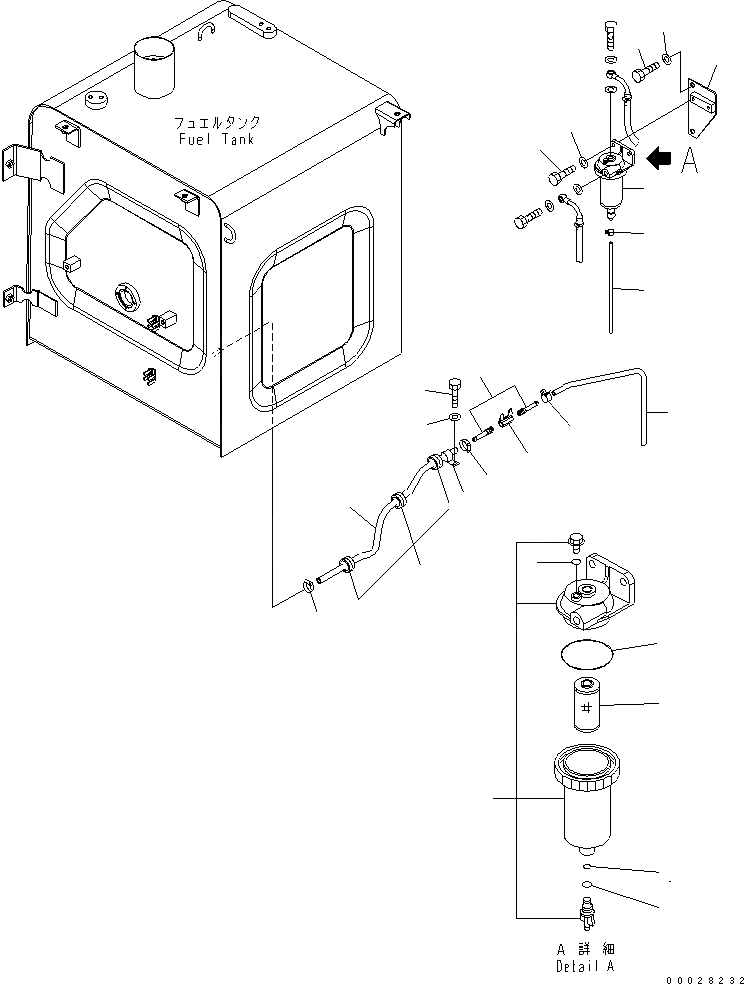 フュエルタンク
Fuel Tank

A

A 詳細
Detail A

00028232