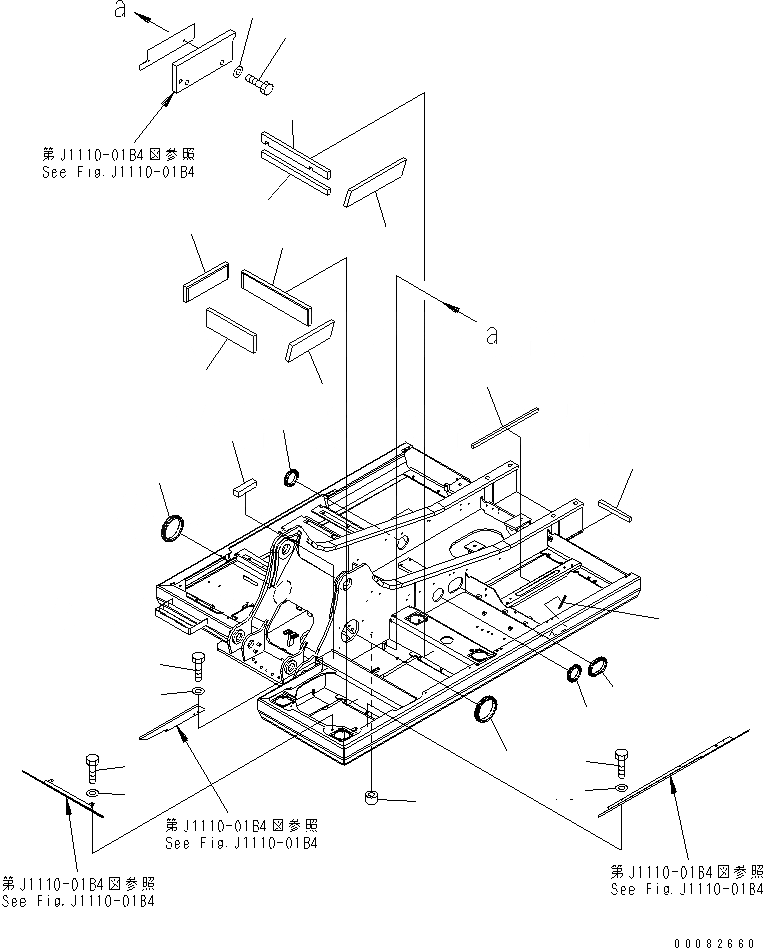 a

第J1110-01B4図参照
See Fig.J1110-01B4

a

第J1110-01B4図参照
See Fig.J1110-01B4

第J1110-01B4図参照
See Fig.J1110-01B4

第J1110-01B4図参照
See Fig.J1110-01B4

00082660