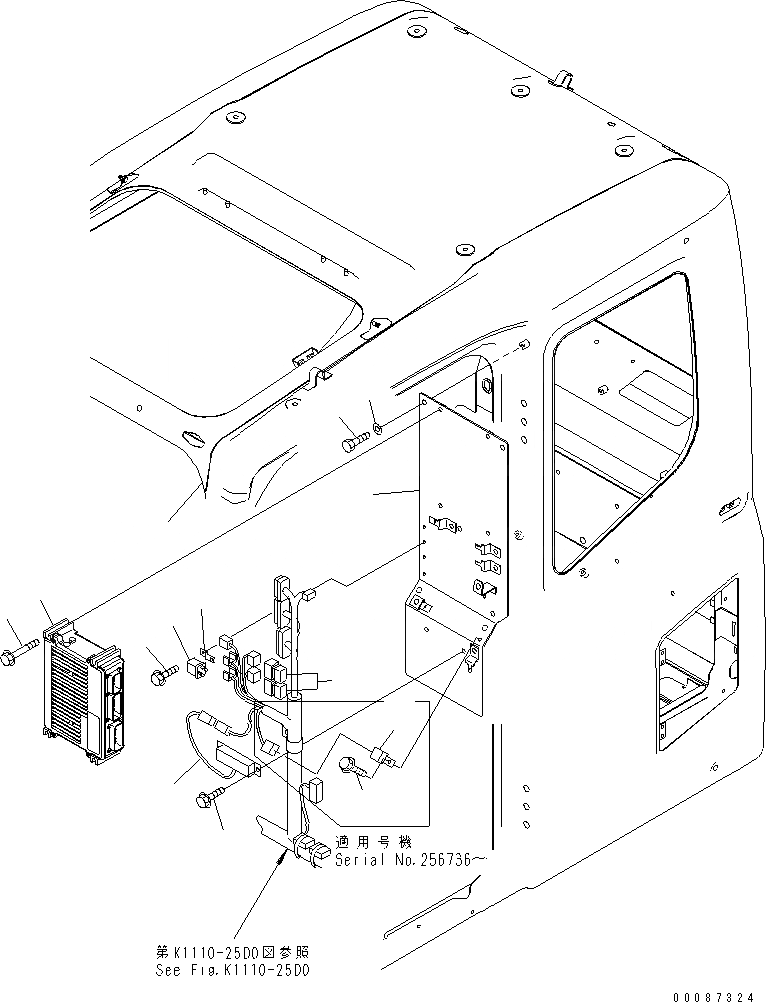 適用号機
Serial No.256736～

第K1110-25D0図参照
See Fig.K1110-25D0

00087324