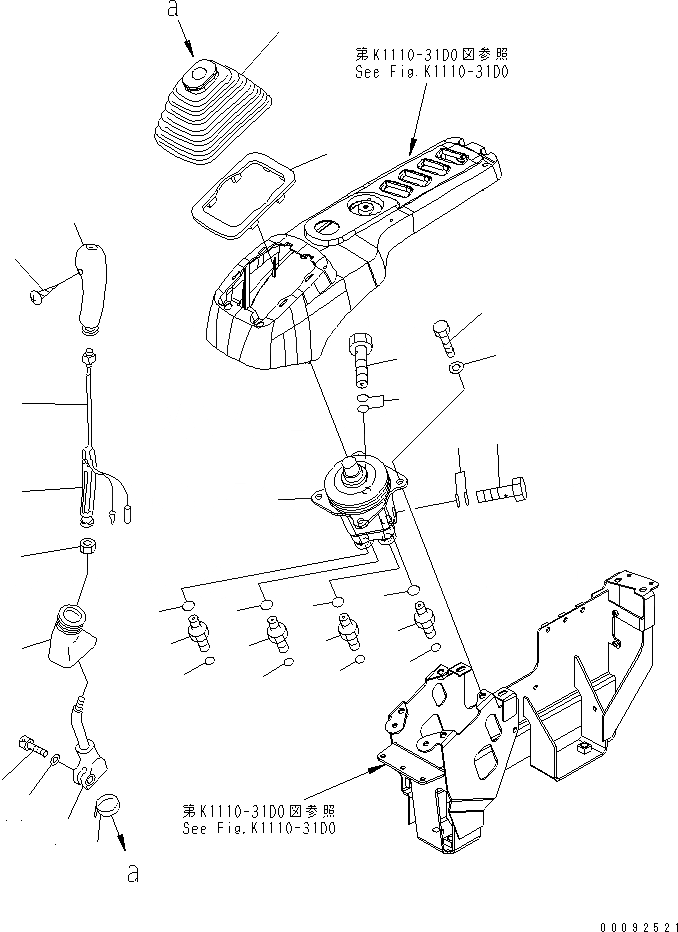 a

第K1110-31D0図参照
See Fig.K1110-31D0

第K1110-31D0図参照
See Fig.K1110-31D0

a

00092521