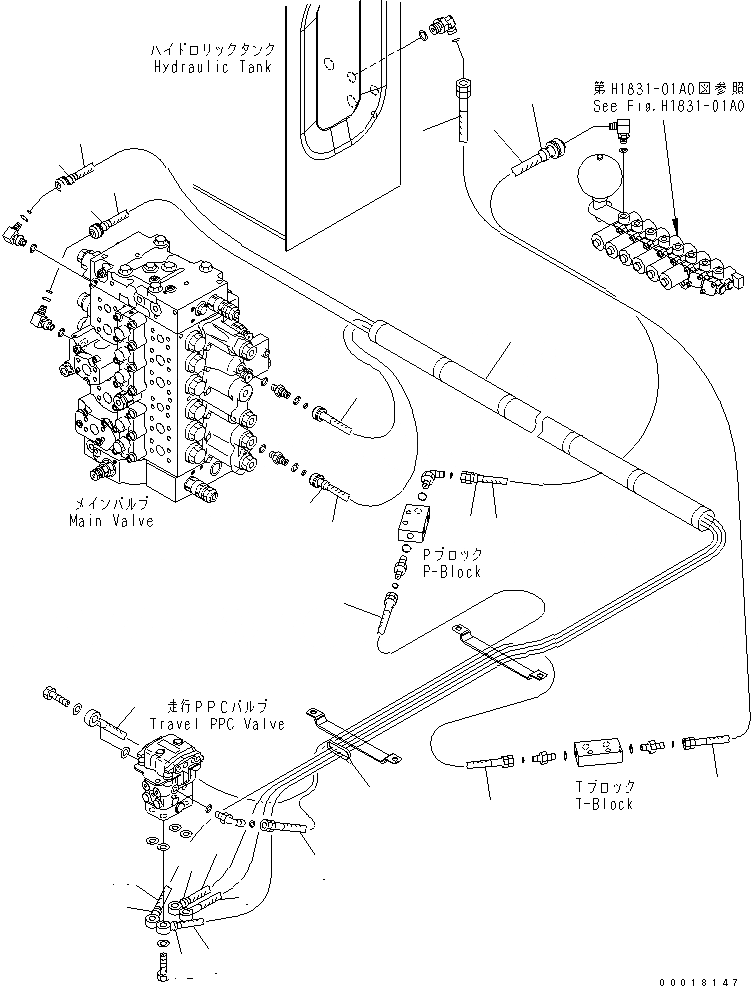 ハイドロリックタンク
Hydraulic Tank

第H1831-01A0図参照
See Fig.H1831-01A0

メインバルブ
Main Valve

Pブロック
P-Block

走行PPCバルブ
Travel PPC Valve

Tブロック
T-Block

00018147