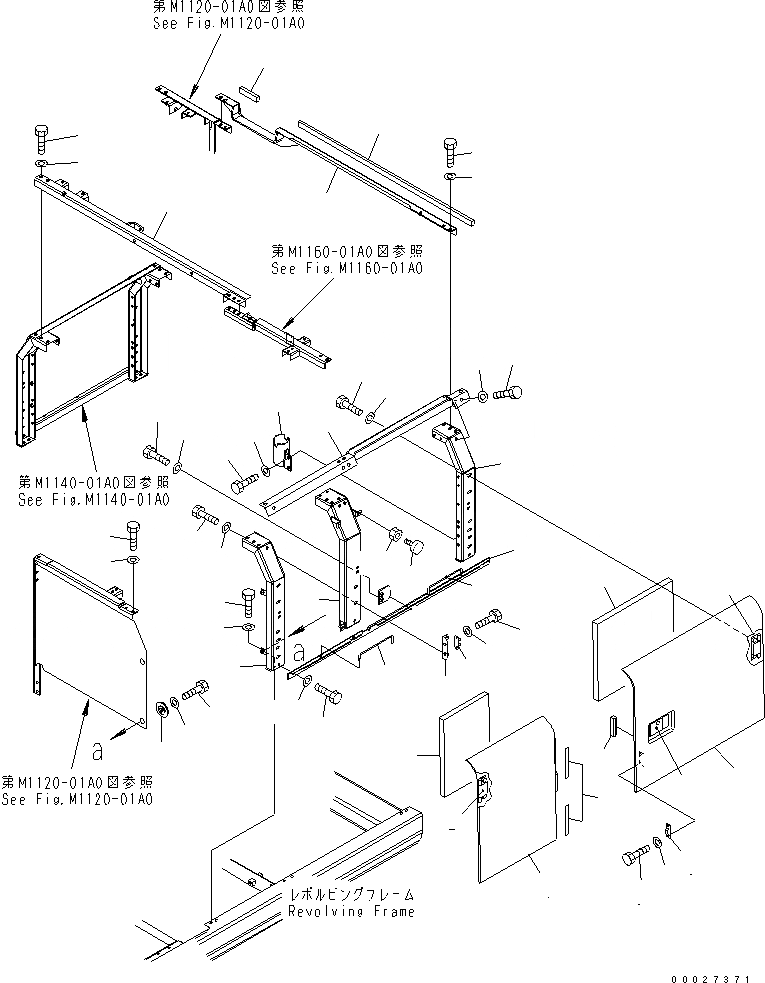 第M1120-01A0図参照
See Fig.M1120-01A0

第M1160-01A0図参照
See Fig.M1160-01A0

第M1140-01A0図参照
See Fig.M1140-01A0

a

a

第M1120-01A0図参照
See Fig.M1120-01A0

レボルビングフレーム
Revolving Frame

00027371