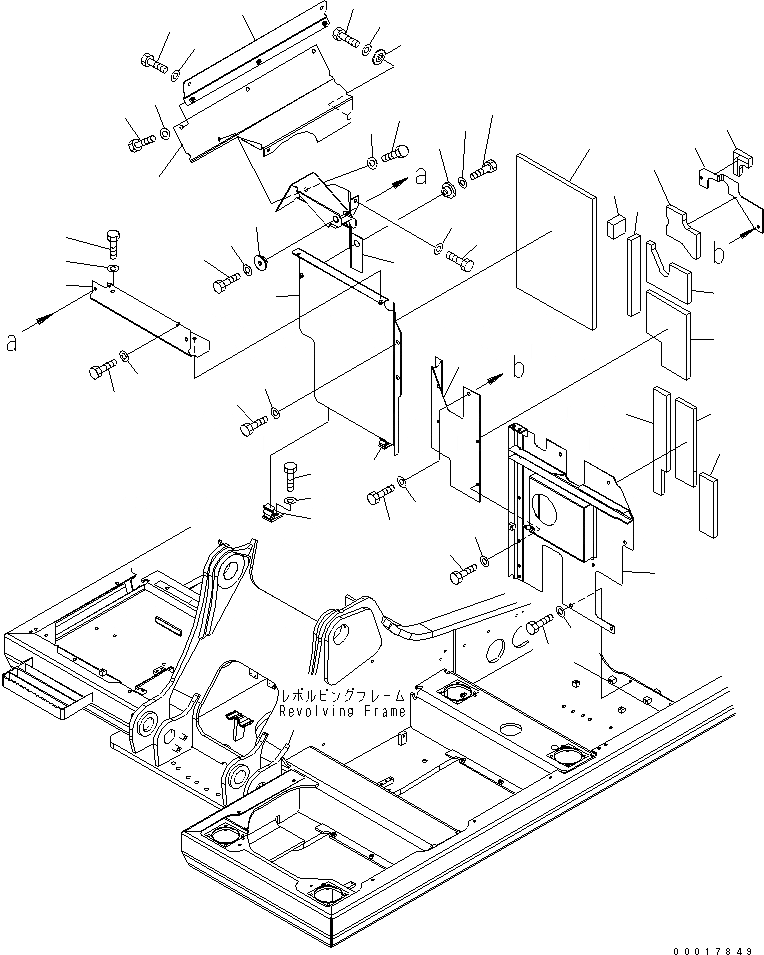 a
a
b
b
レボルビングフレーム
Revolving Frame
00017849