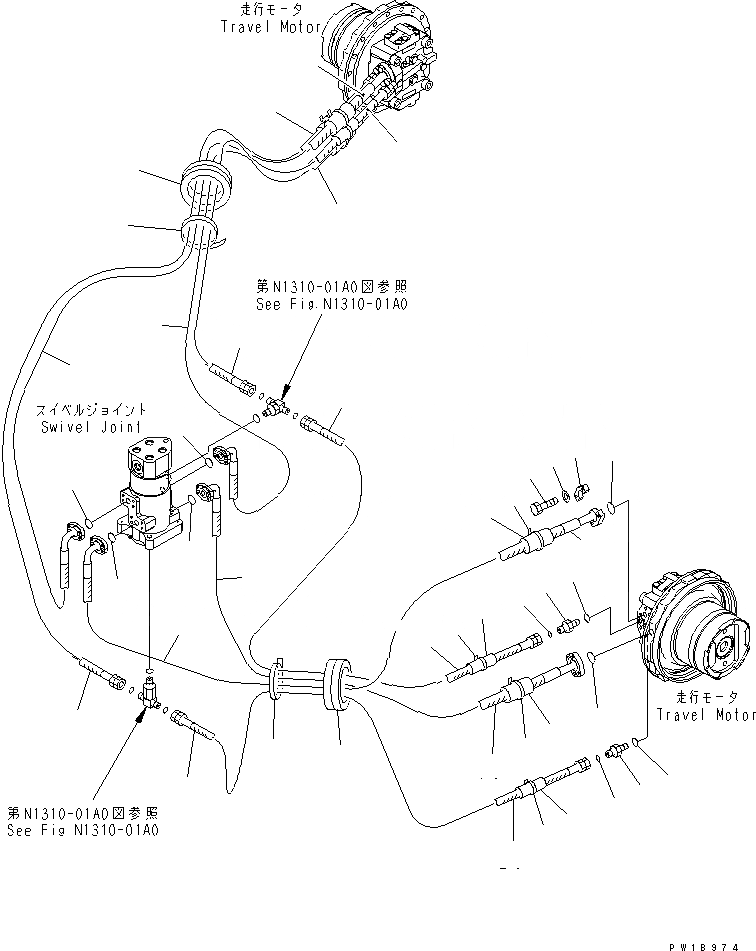 走行モータ
Travel Motor

第N1310-01A0図参照
See Fig.N1310-01A0

スイベルジョイント
Swivel Joint

走行モータ
Travel Motor

第N1310-01A0図参照
See Fig N1310-01A0

PW18974