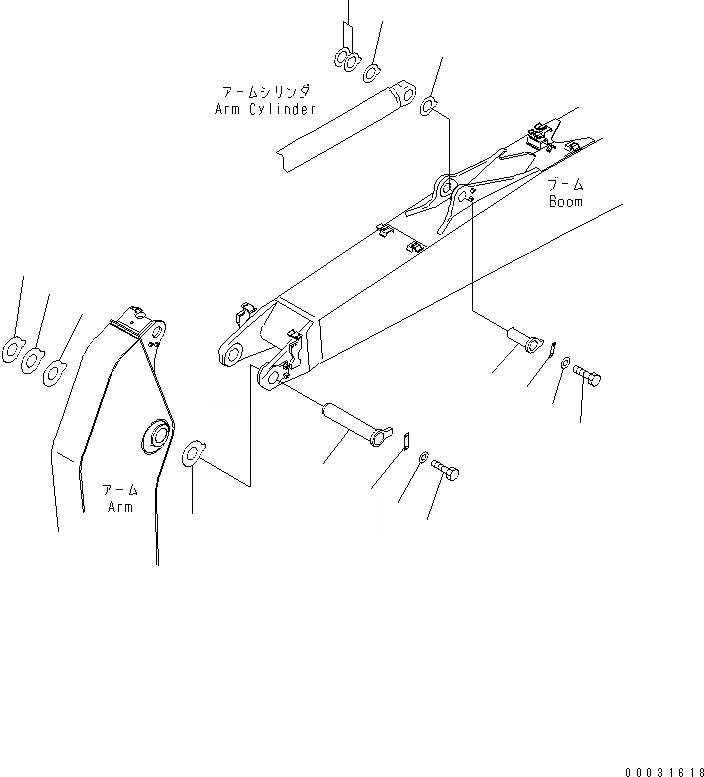 アームシリンダ
Arm Cylinder

ブーム
Boom

アーム
Arm

00031618