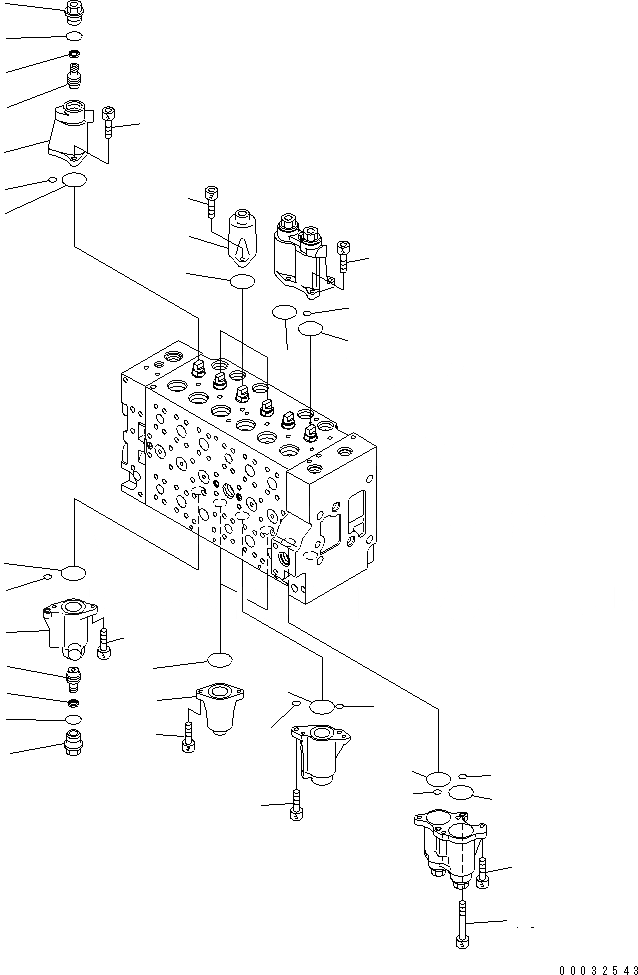 00032543