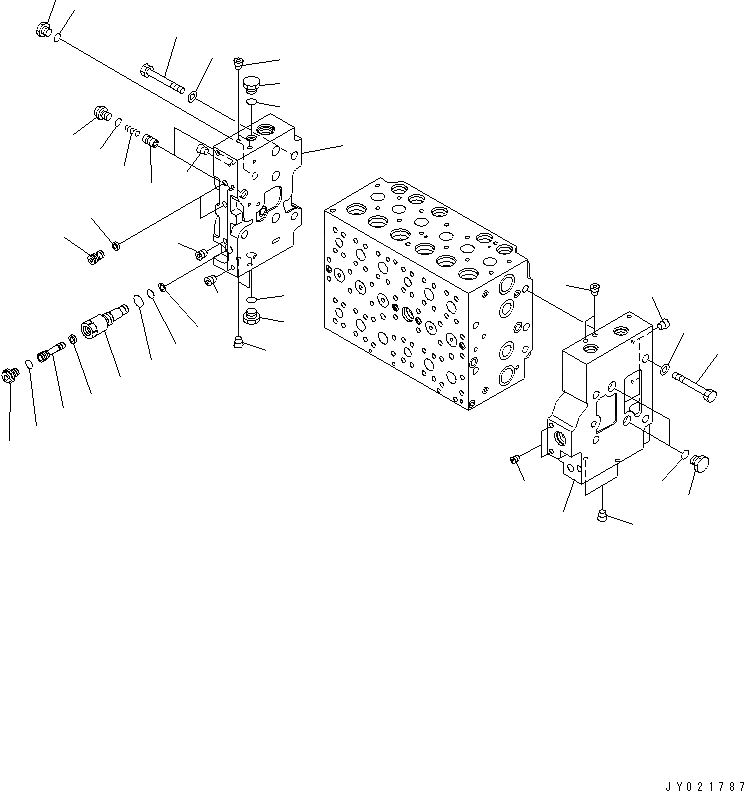 JY021787