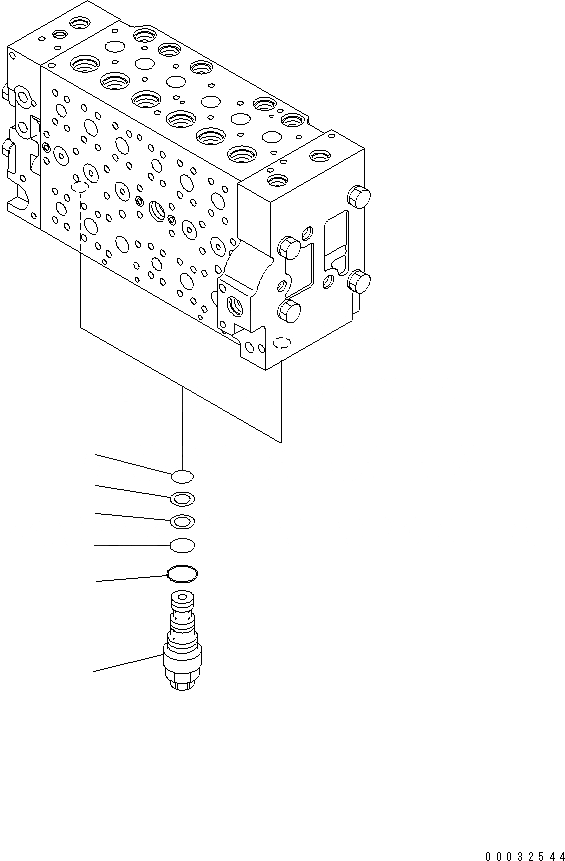 00032544