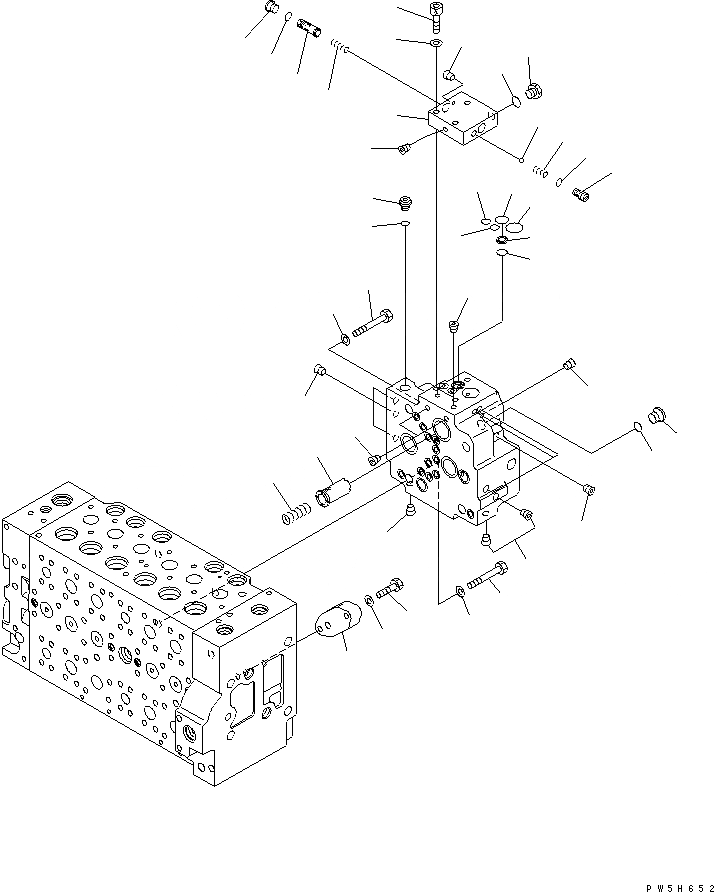 PW5H652