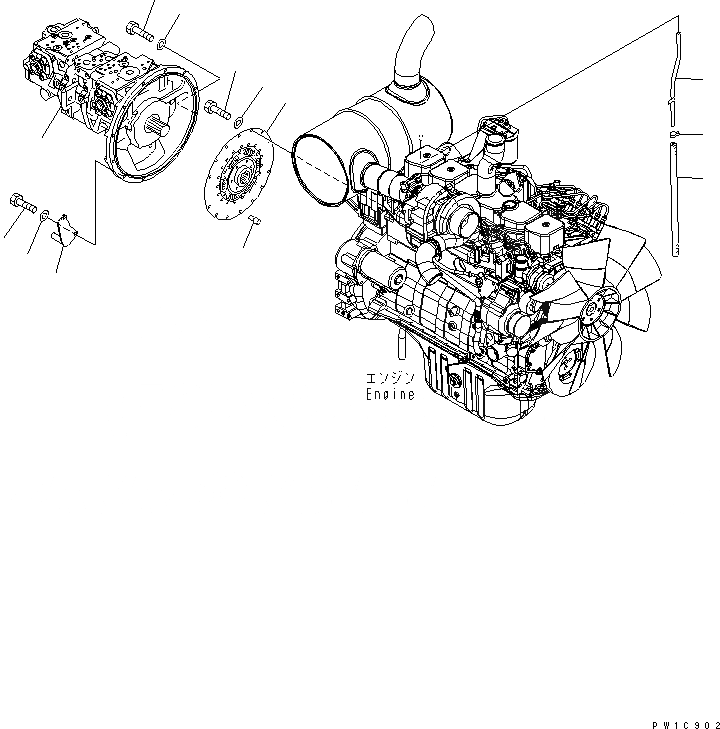 エンジン
Engine

PW1C902