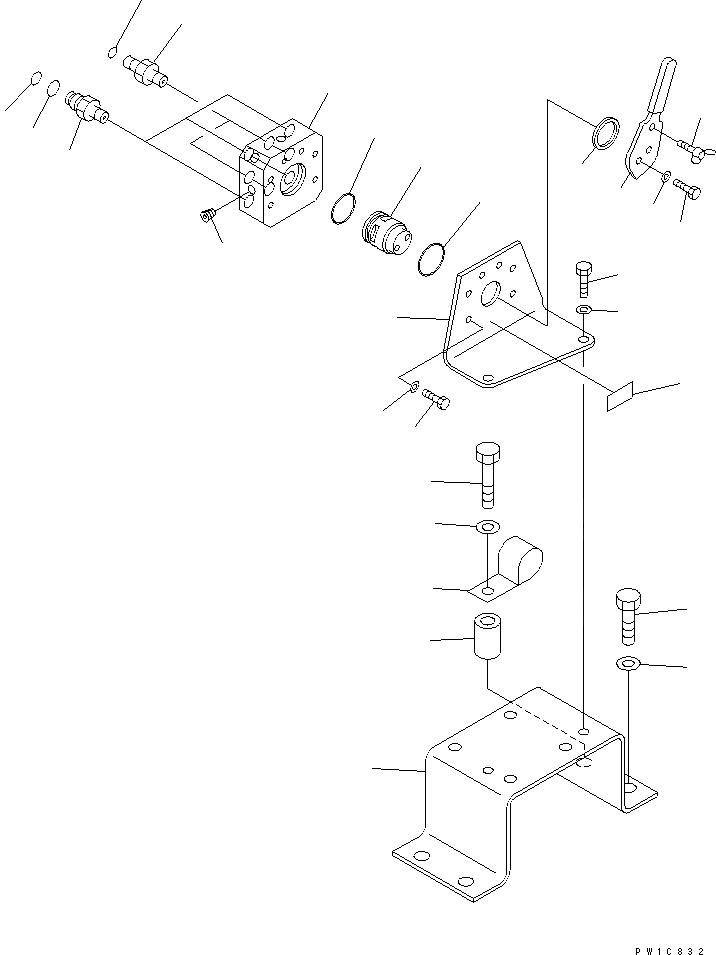 PW1C832