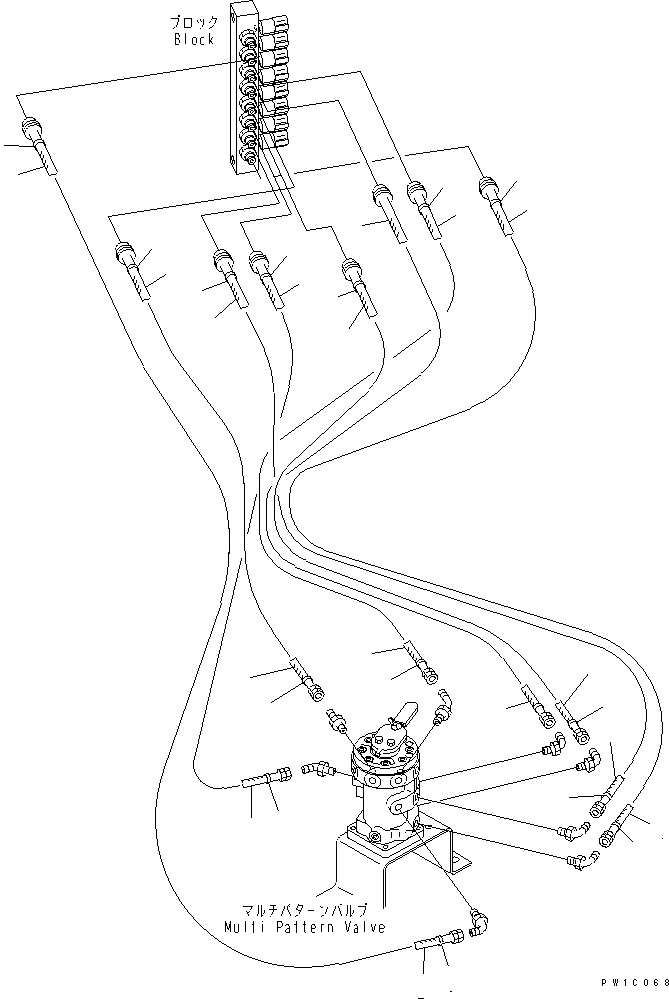 ブロック
Block

マルチパターンバルブ
Multi Pattern Valve

PW1C068