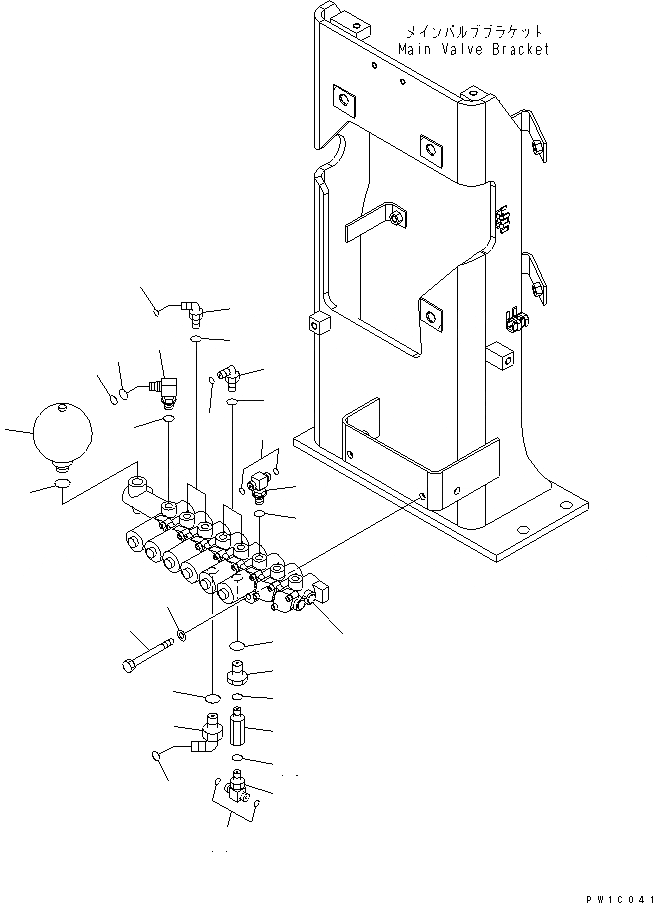 メインバルブブラケット
Main Valve Bracket

PW1C041