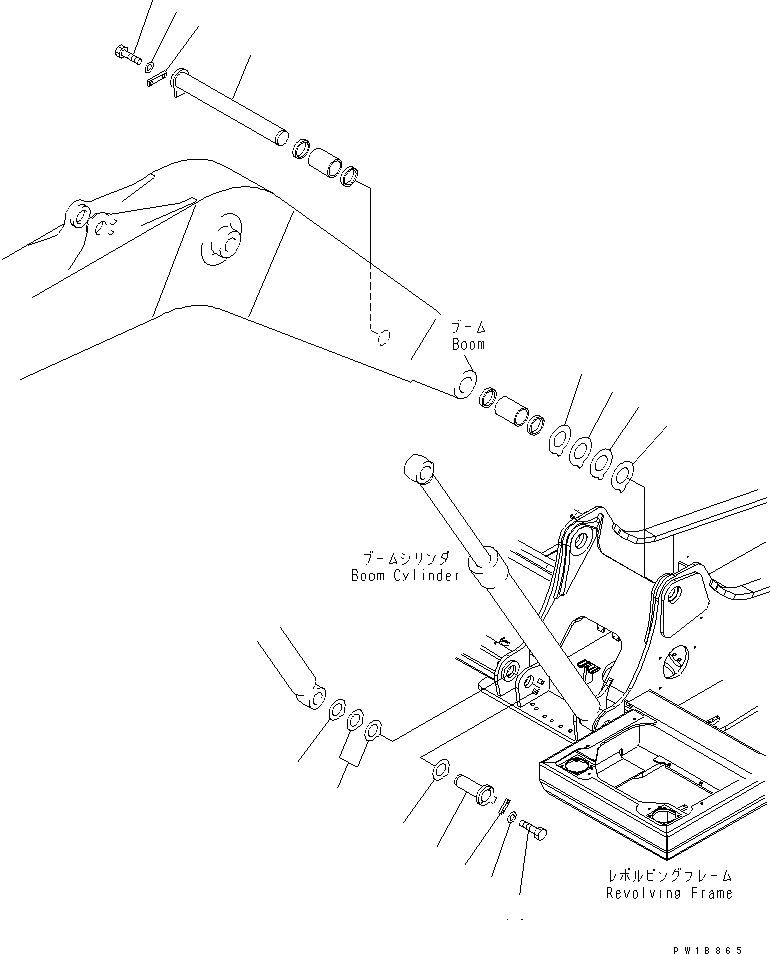 ブーム
Boom

ブームシリンダ
Boom Cylinder

レボルビングフレーム
Revolving Frame

PW18865