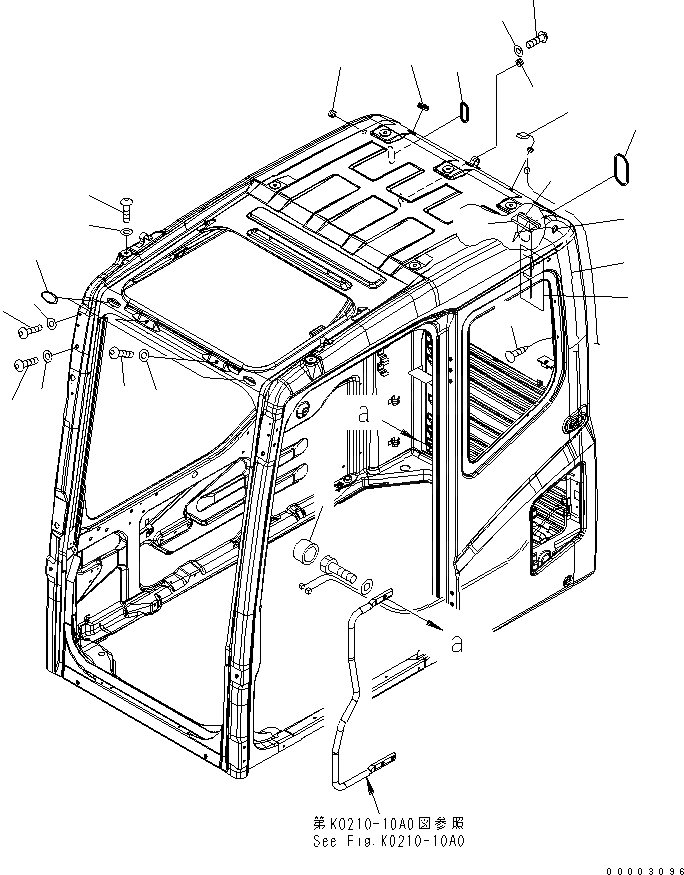 a

a

第K0210-10A0図参照
See Fig.K0210-10A0

00003096