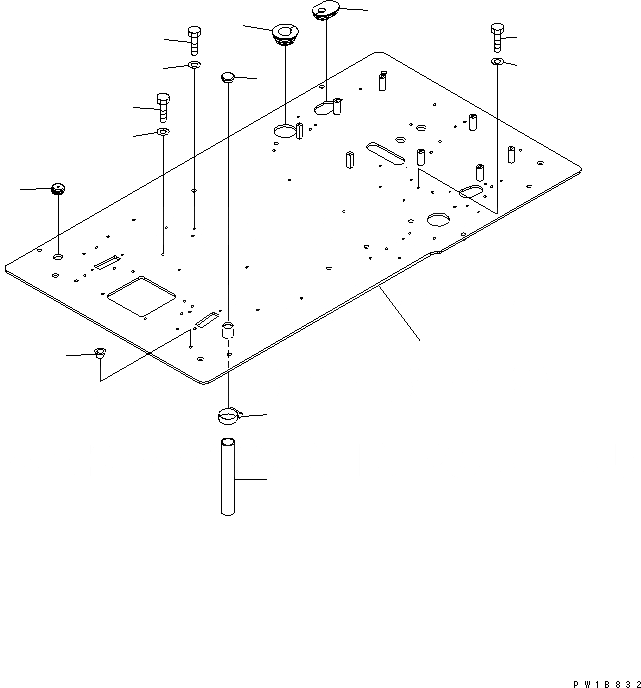 PW1B832