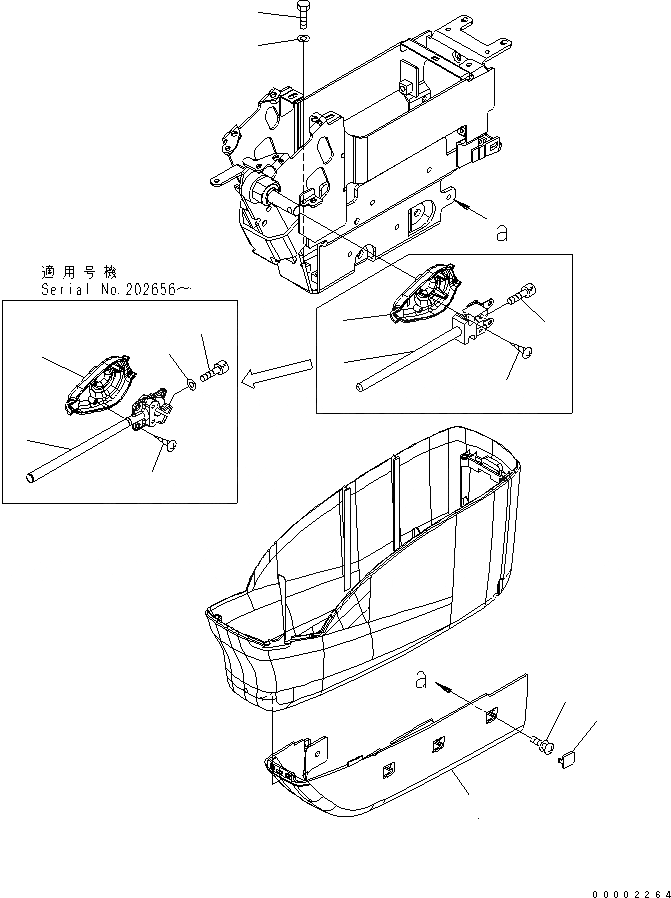 a

適用号機
Serial No.202656～

a

00002264