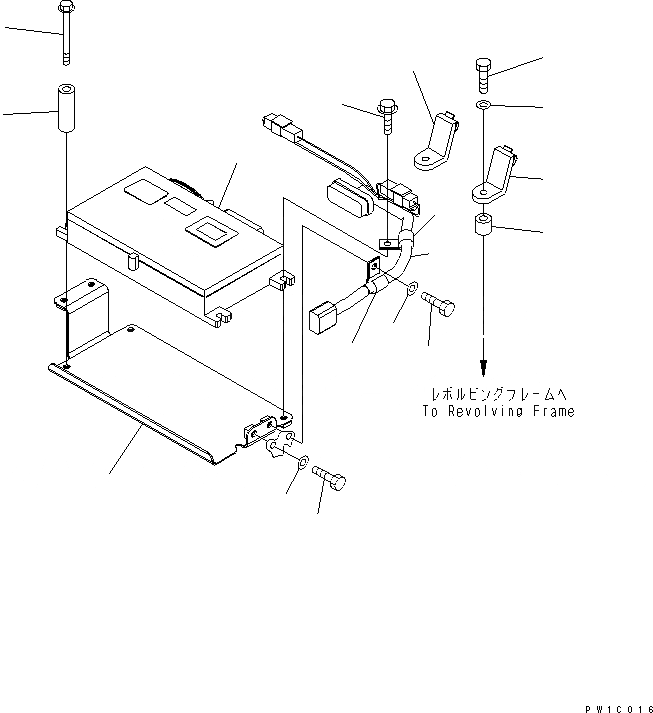 レボルビングフレームへ
To Revolving Frame

PW1C016