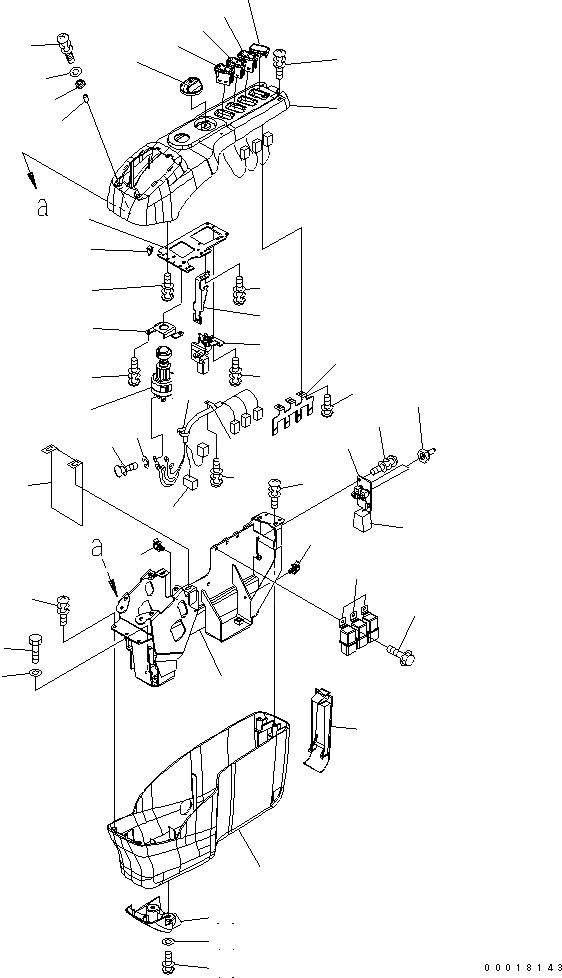 a

a

00018143