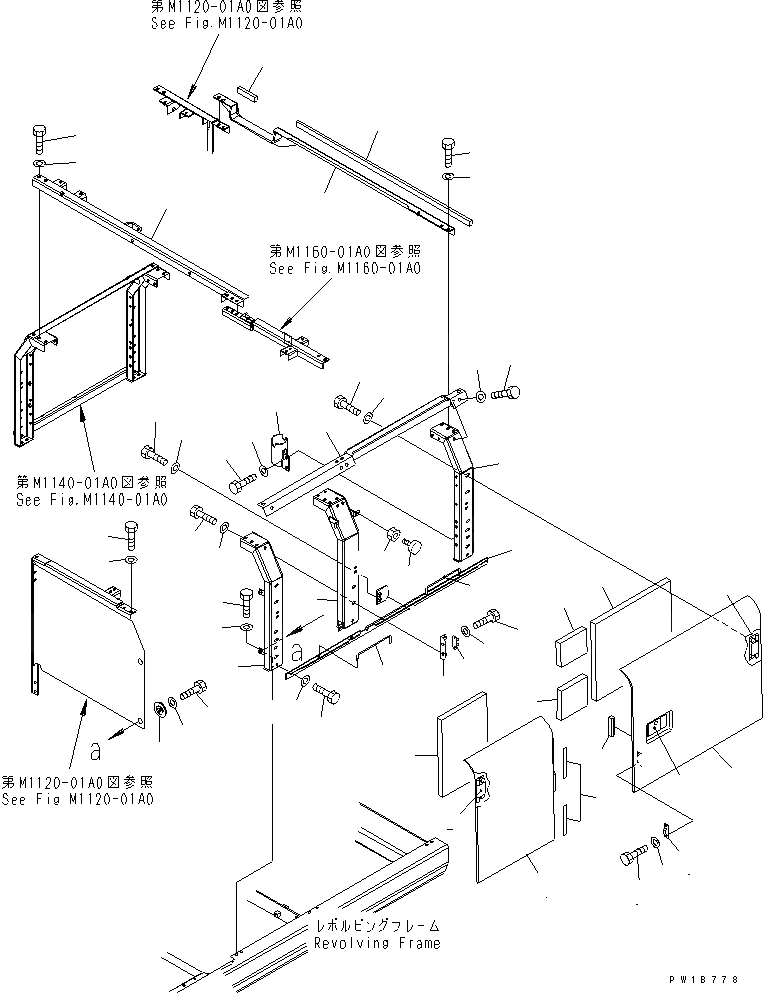 第M1120-01A0図参照
See Fig.M1120-01A0

第M1160-01A0図参照
See Fig.M1160-01A0

第M1140-01A0図参照
See Fig.M1140-01A0

a

a

第M1120-01A0図参照
See Fig M1120-01A0

レボルビングフレーム
Revolving Frame

PW18778