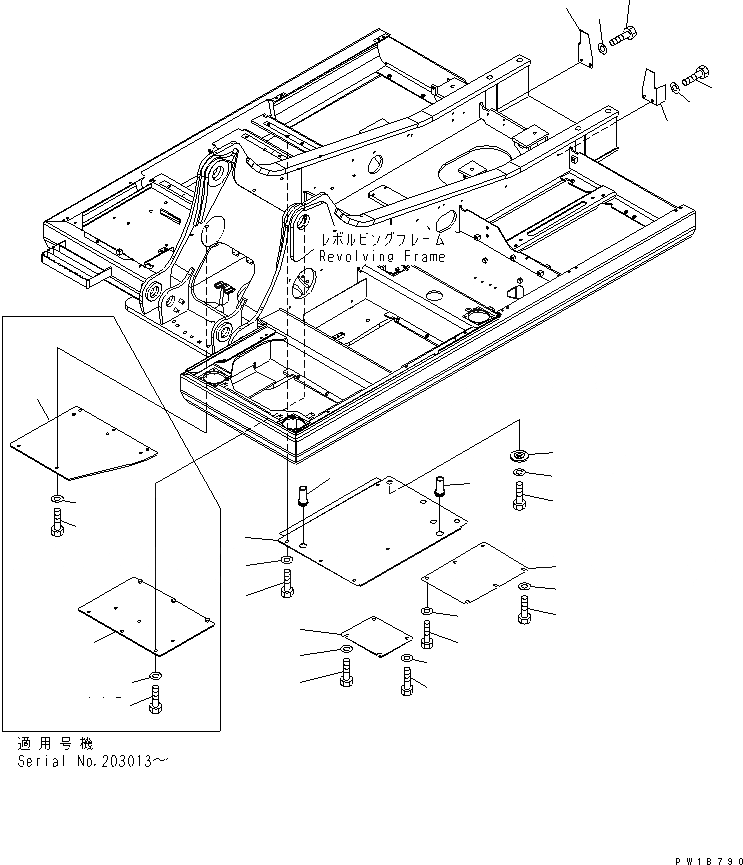 レボルビングフレーム
Revolving Frame

適用号機
Serial No.203013～

PW1B790