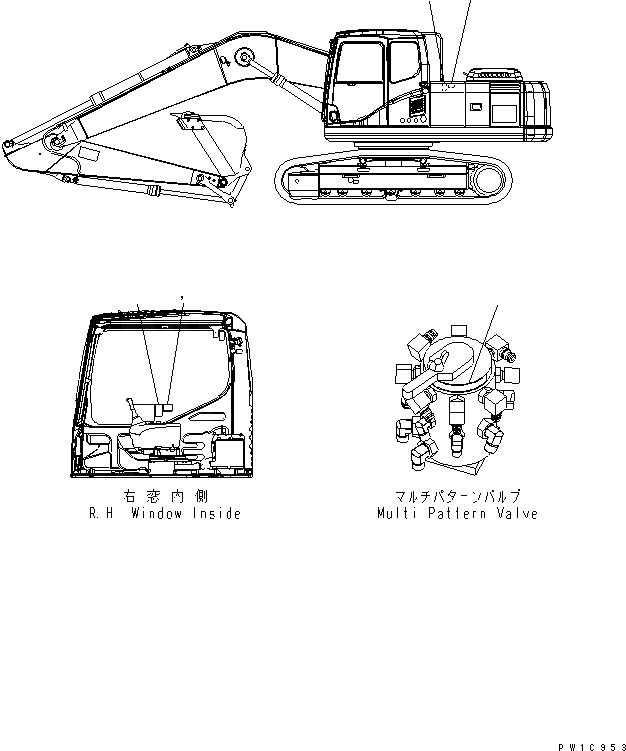 右窓内側
R.H Window Inside

マルチパターンバルブ
Multi Pattern Valve

PW1C953