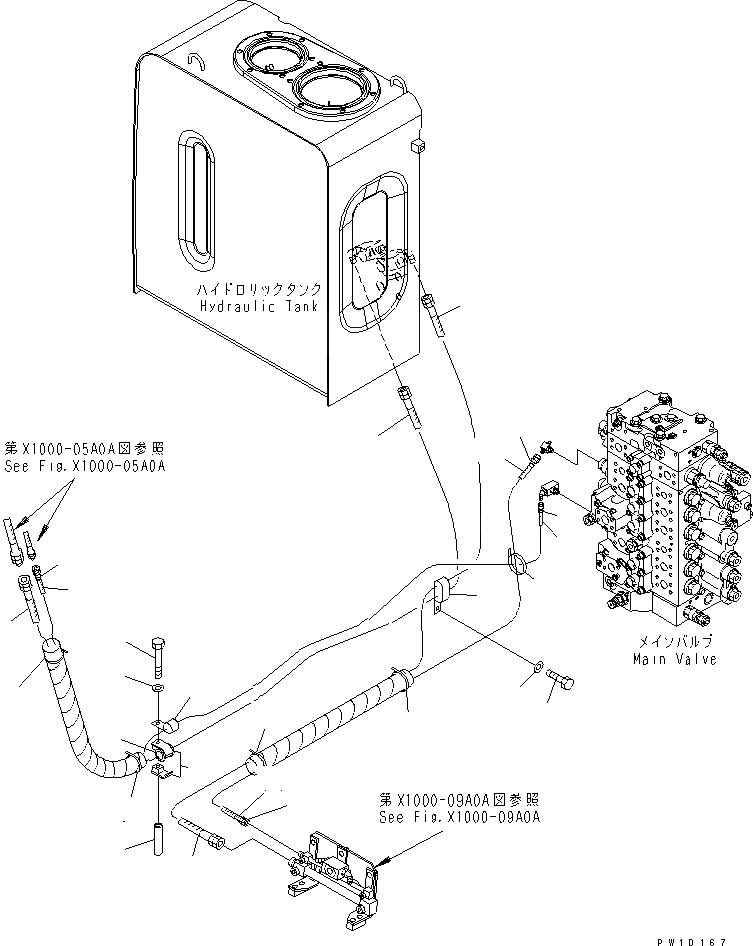 ハイドロリックタンク
Hydraulic Tank

第X1000-05A0A図参照
See Fig.X1000-05A0A

メインバルブ
Main Valve

第X1000-09A0A図参照
See Fig.X1000-09A0A

PW10167