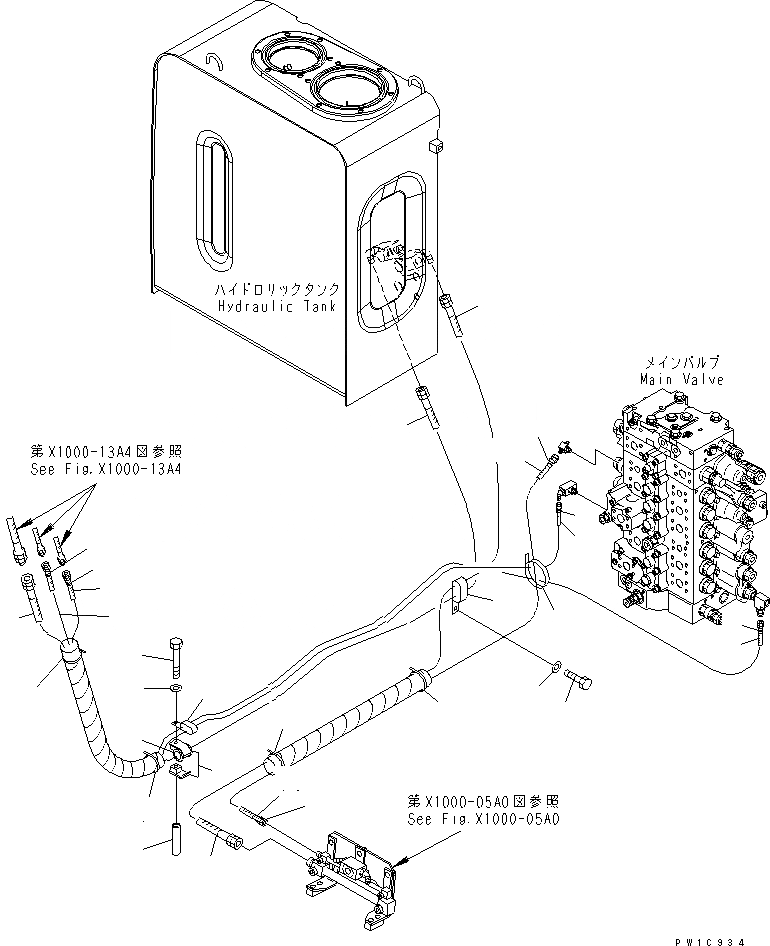 ハイドロリックタンク
Hydraulic Tank

メインバルブ
Main Valve

第X1000-13A4図参照
See Fig.X1000-13A4

第X1000-05A0図参照
See Fig.X1000-05A0

PW1C934