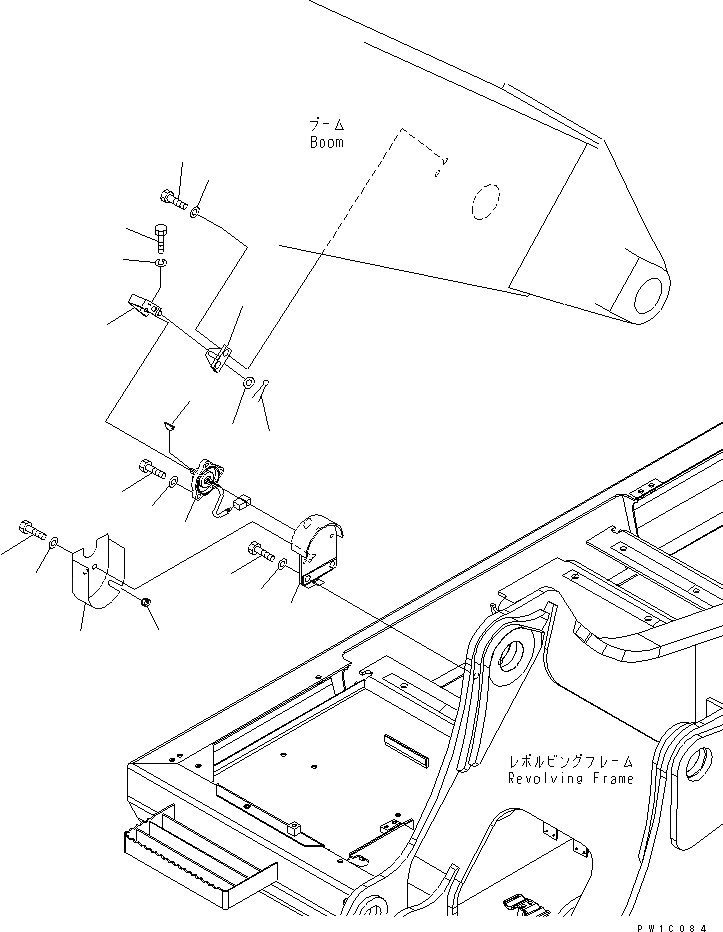 ブーム
Boom

レボルビングフレーム
Revolving Frame

PW1C084