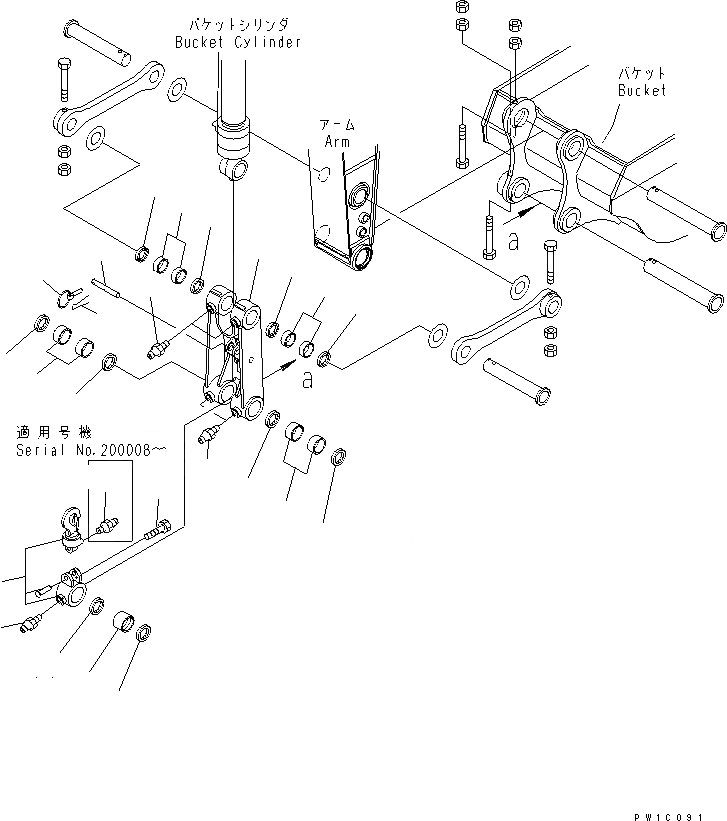 バケットシリンダ
Bucket Cylinder

バケット
Bucket

アーム
Arm

a

a

適用号機
Serial No.200008～

PW1C091