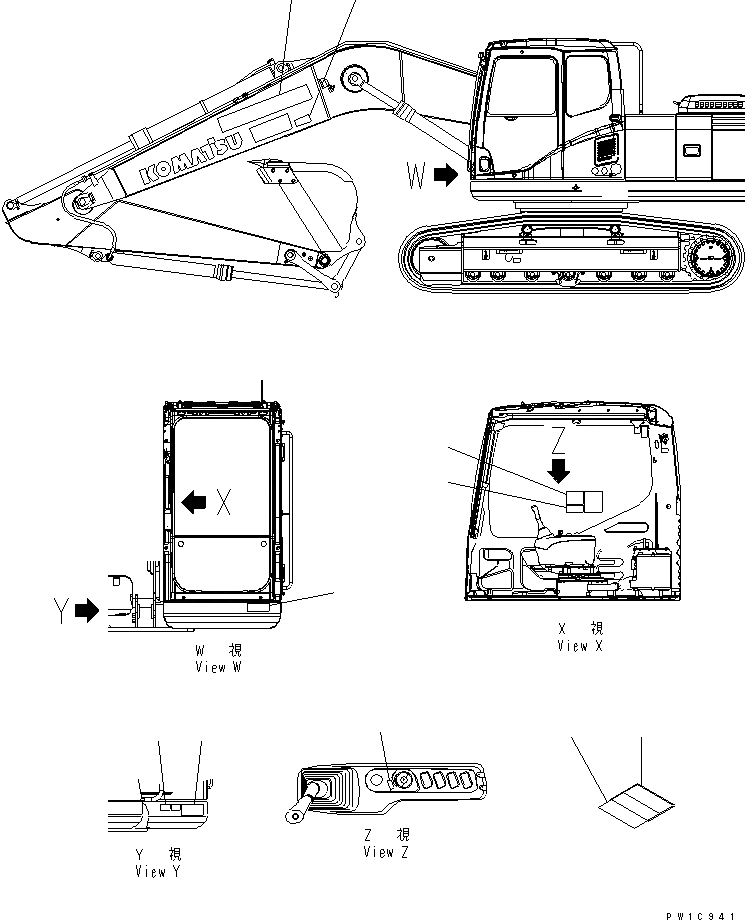 KOMATSU

W

X

Z

Y

W 視
View W

X 視
View X

Y 視
View Y

Z 視
View Z

PW1C941