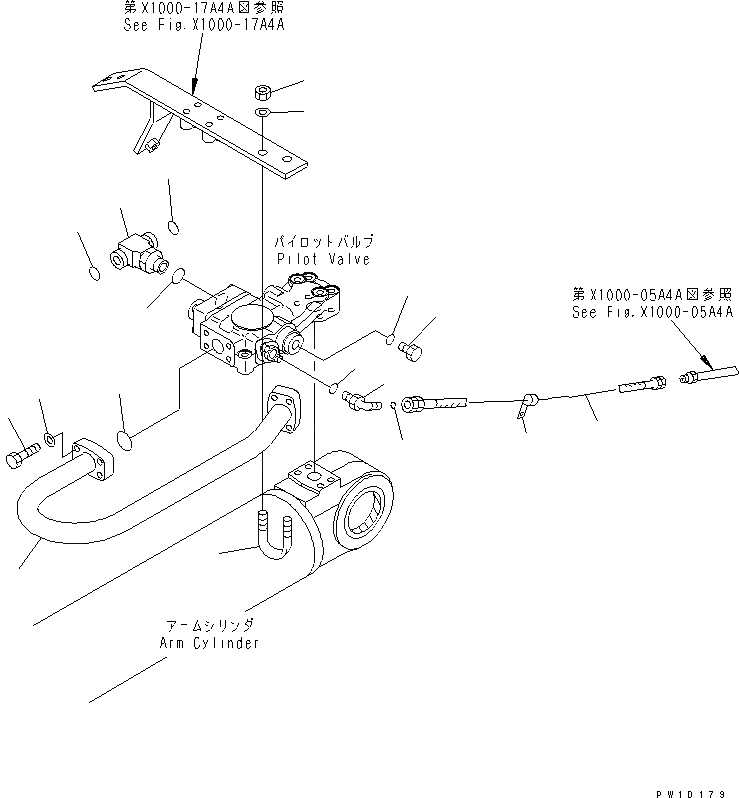 第X1000-17A4A図参照
See Fig.X1000-17A4A

パイロットバルブ
Pilot Valve

第X1000-05A4A図参照
See Fig.X1000-05A4A

アームシリンダ
Arm Cylinder

PW10179