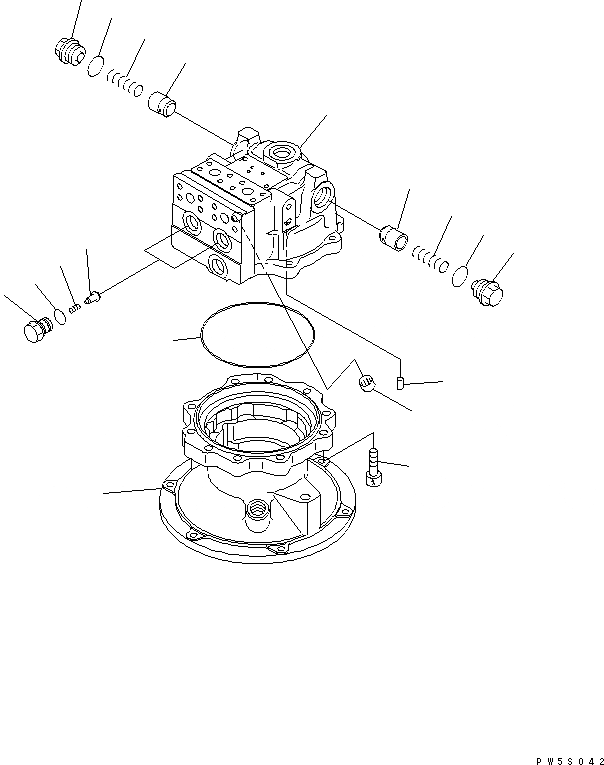 PW5S042