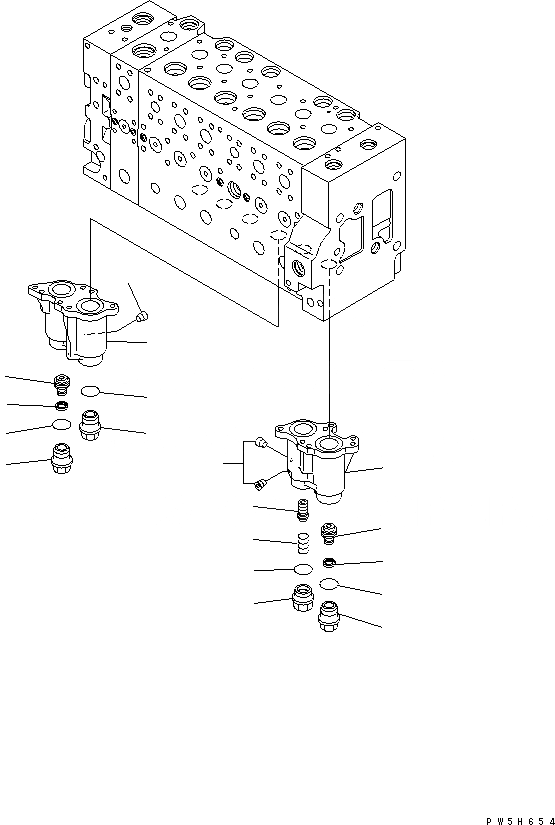 PW5H654