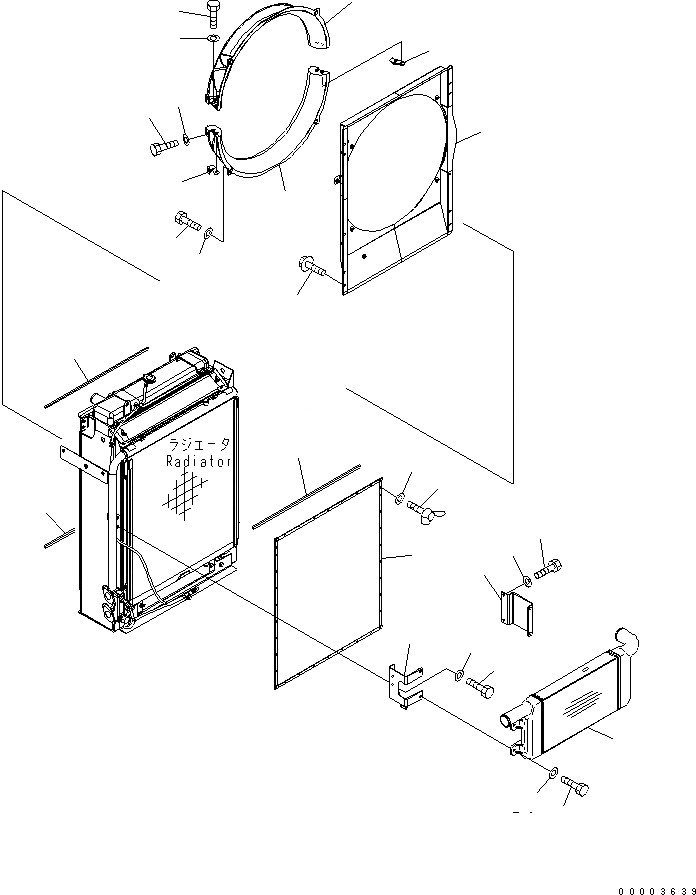 ラジエータ
Radiator

00003639