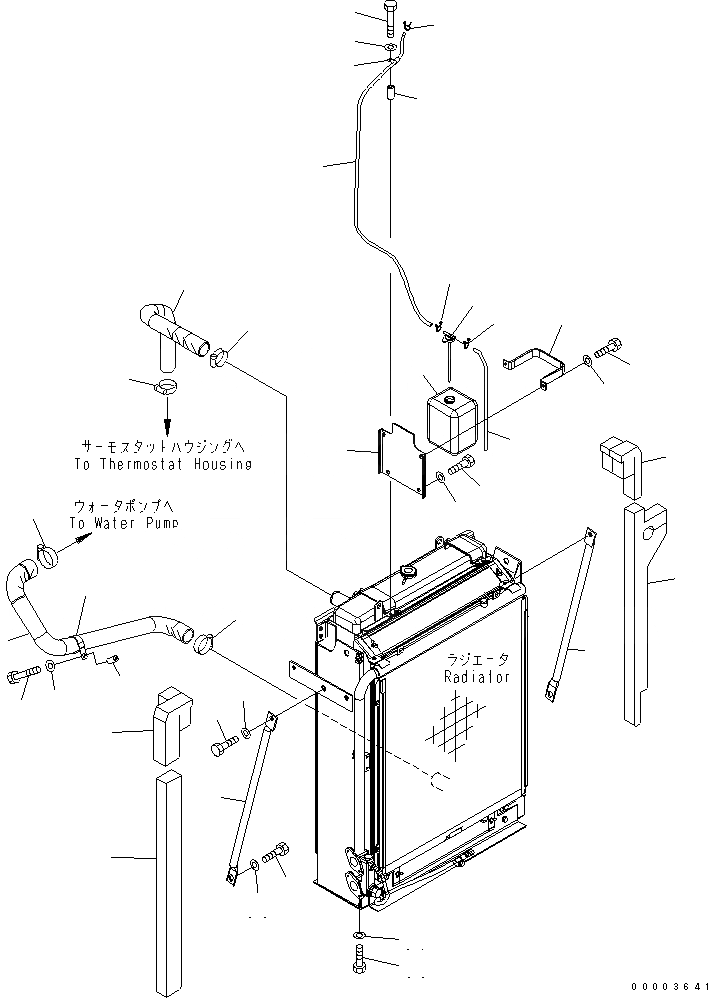 サーモスタットハウジングへ
To Thermostat Housing

ウォータポンプへ
To Water Pump

ラジエータ
Radiator

00003641