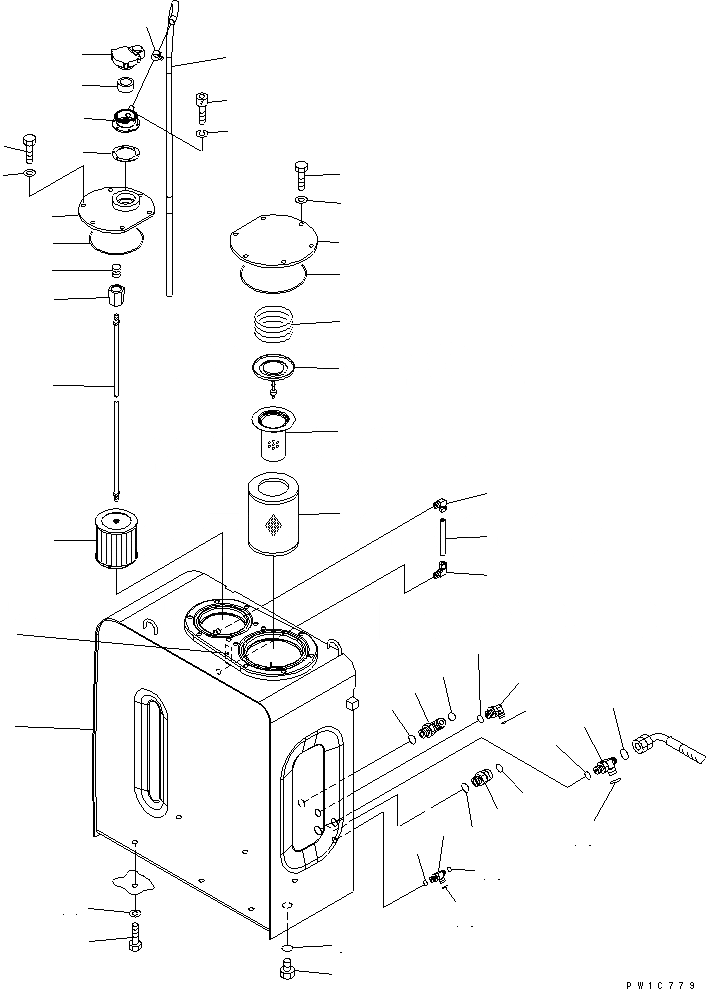 PW1C779