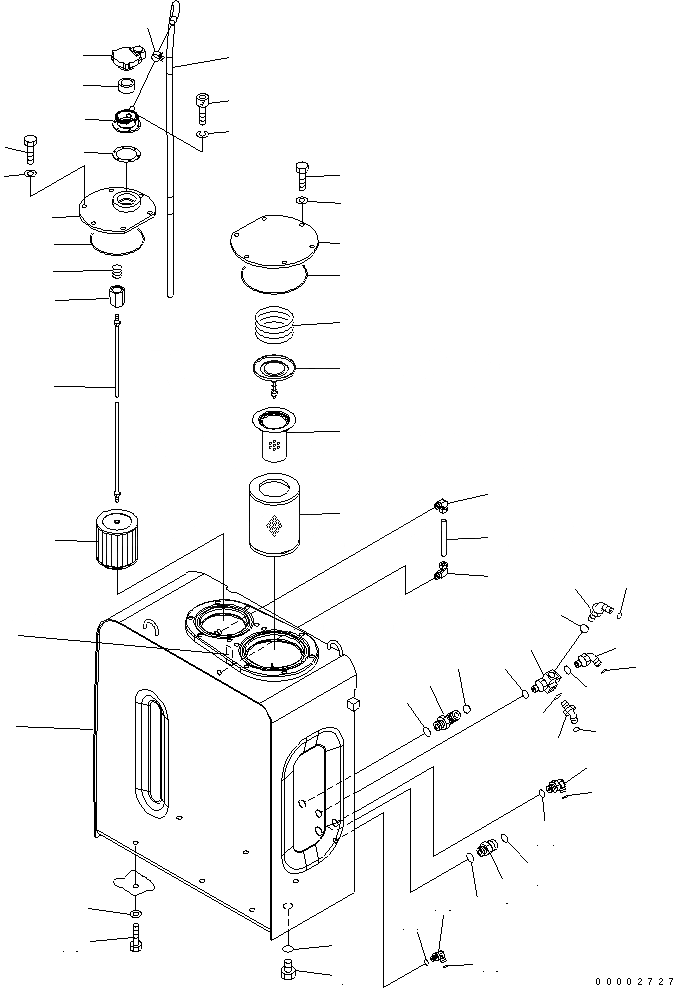 00002727