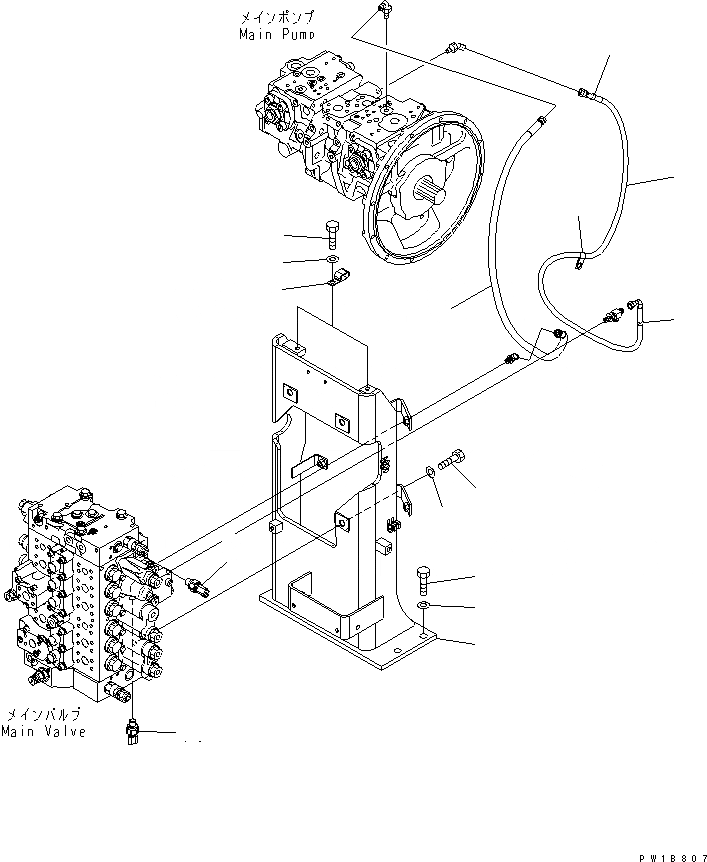 メインポンプ
Main Pump

メインバルブ
Main Valve

PW18807